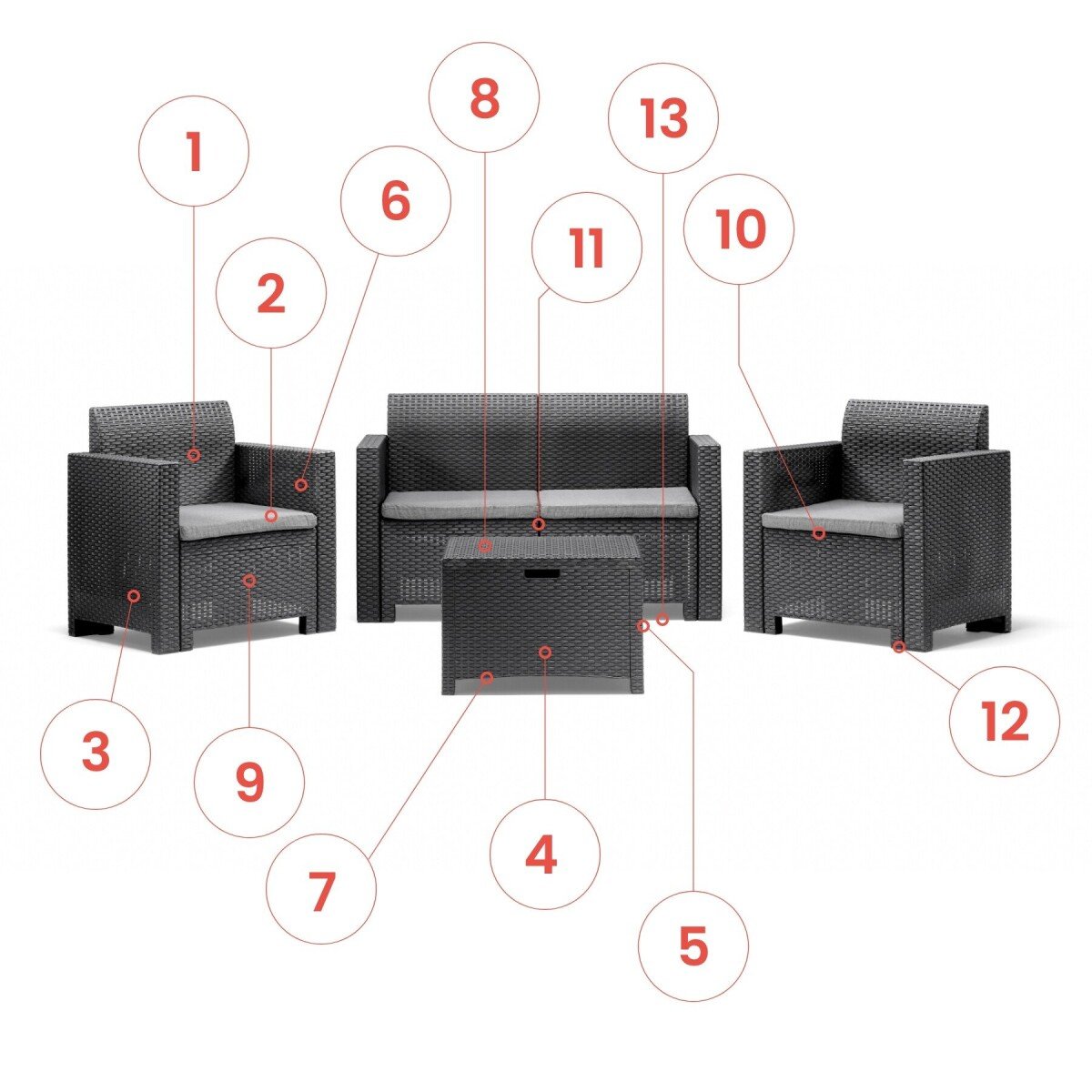 8
13
1
6
11
10
2
3
9
12
7
4
5